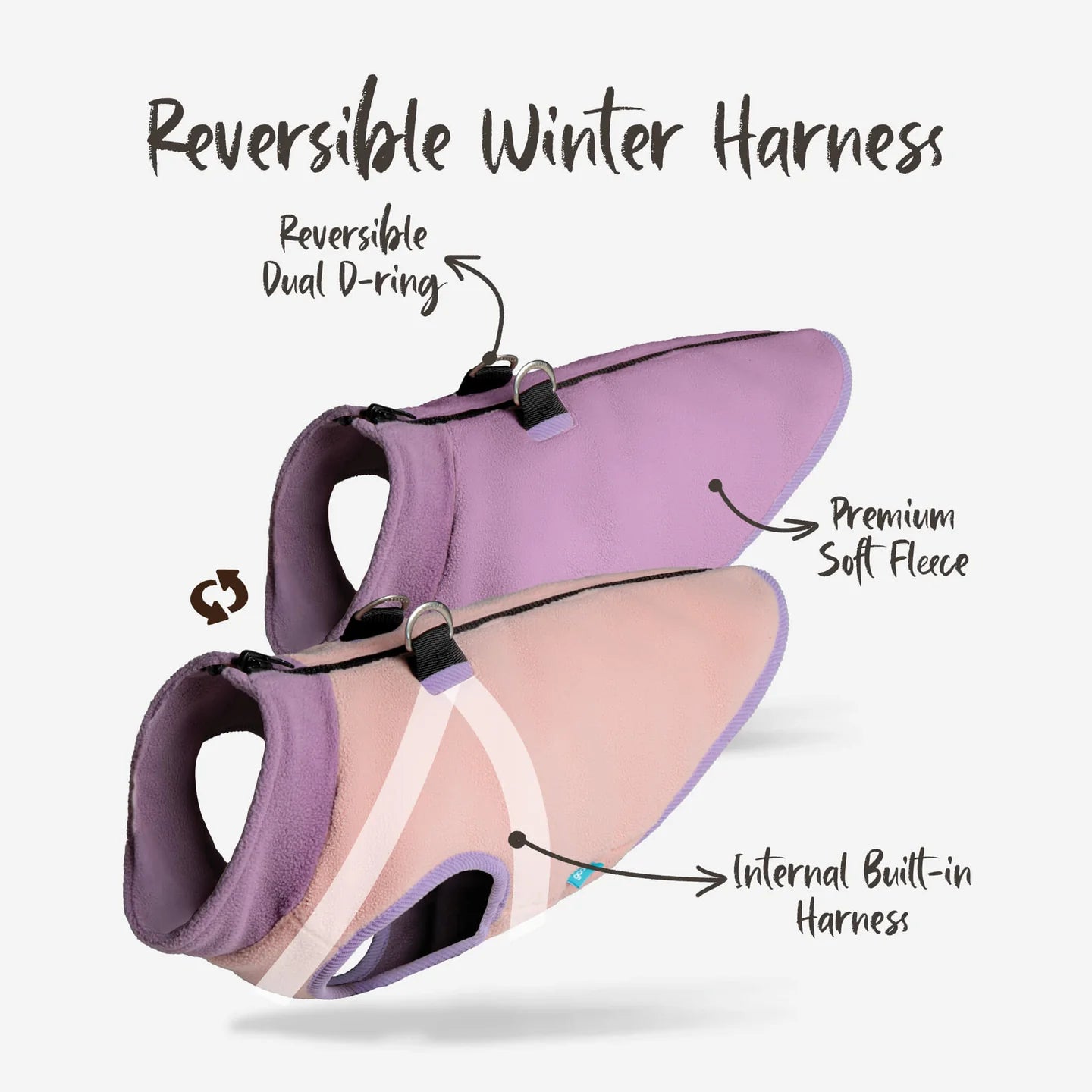 Reversible Winter Harness

Reversible Dual D-ring

Premium Soft Fleece

Internal Built-in Harness