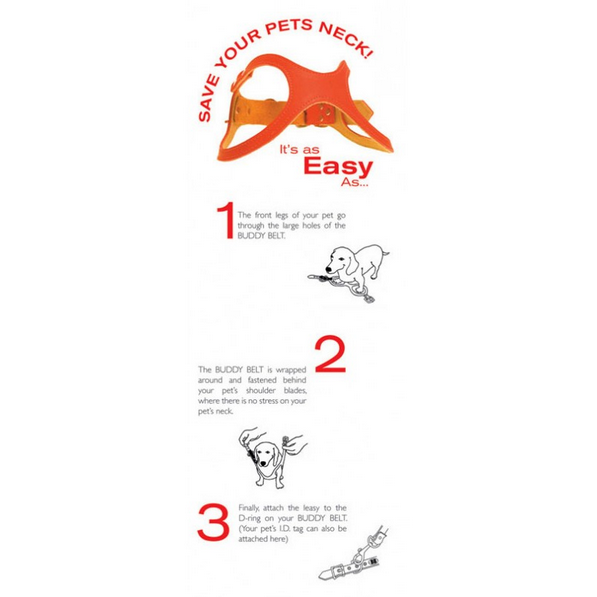 SAVE YOUR PETS NECK!

It's as
Easy
As...

1 The front legs of your pet go through the large holes of the BUDDY BELT.

2 The BUDDY BELT is wrapped around and fastened behind your pet's shoulder blades, where there is no stress on your pet's neck.

3 Finally, attach the leasy to the D-ring on your BUDDY BELT. (Your pet's I.D. tag can also be attached here)